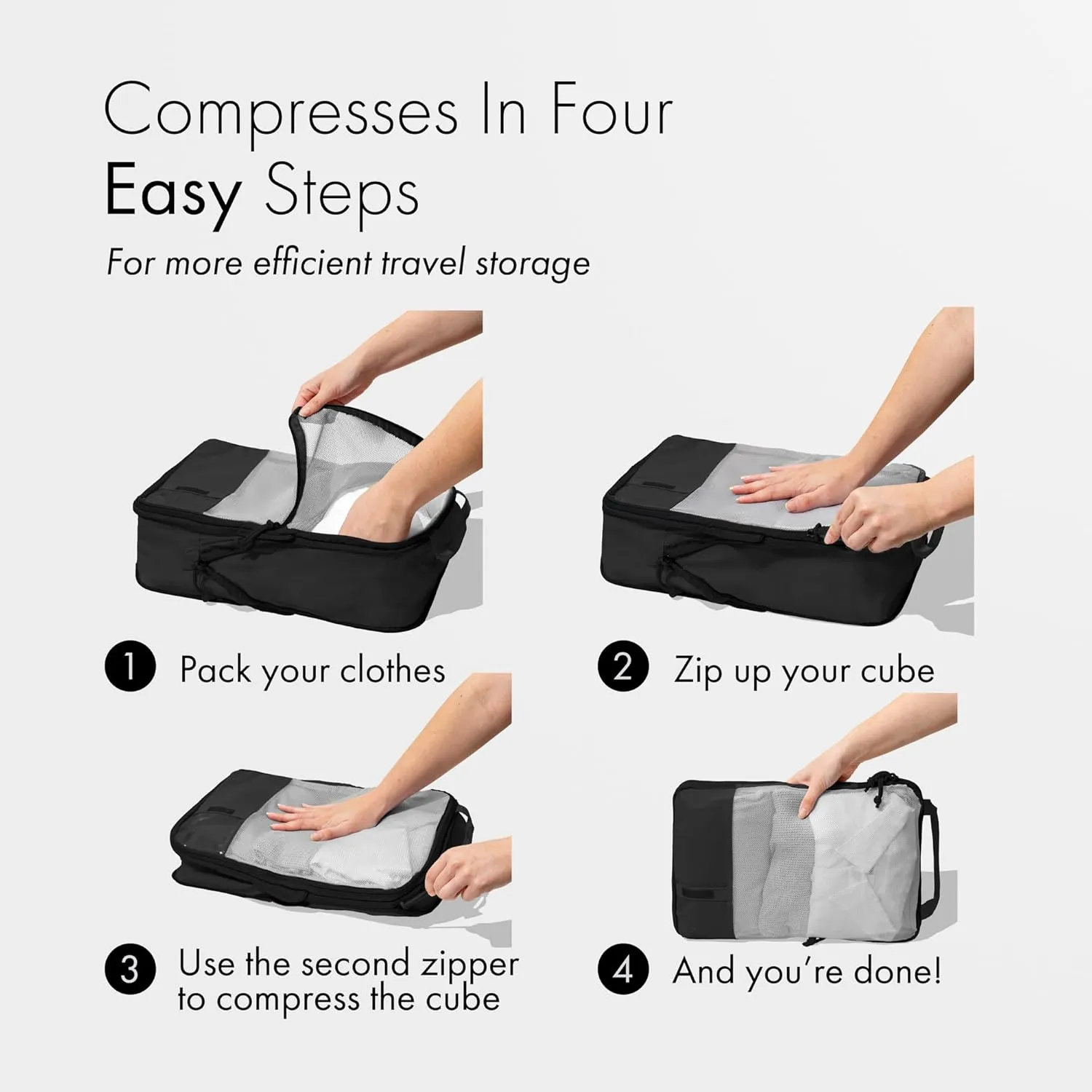 Compresses In Four
Easy Steps
For more efficient travel storage

1 Pack your clothes

2 Zip up your cube

3 Use the second zipper to compress the cube

4 And you're done!