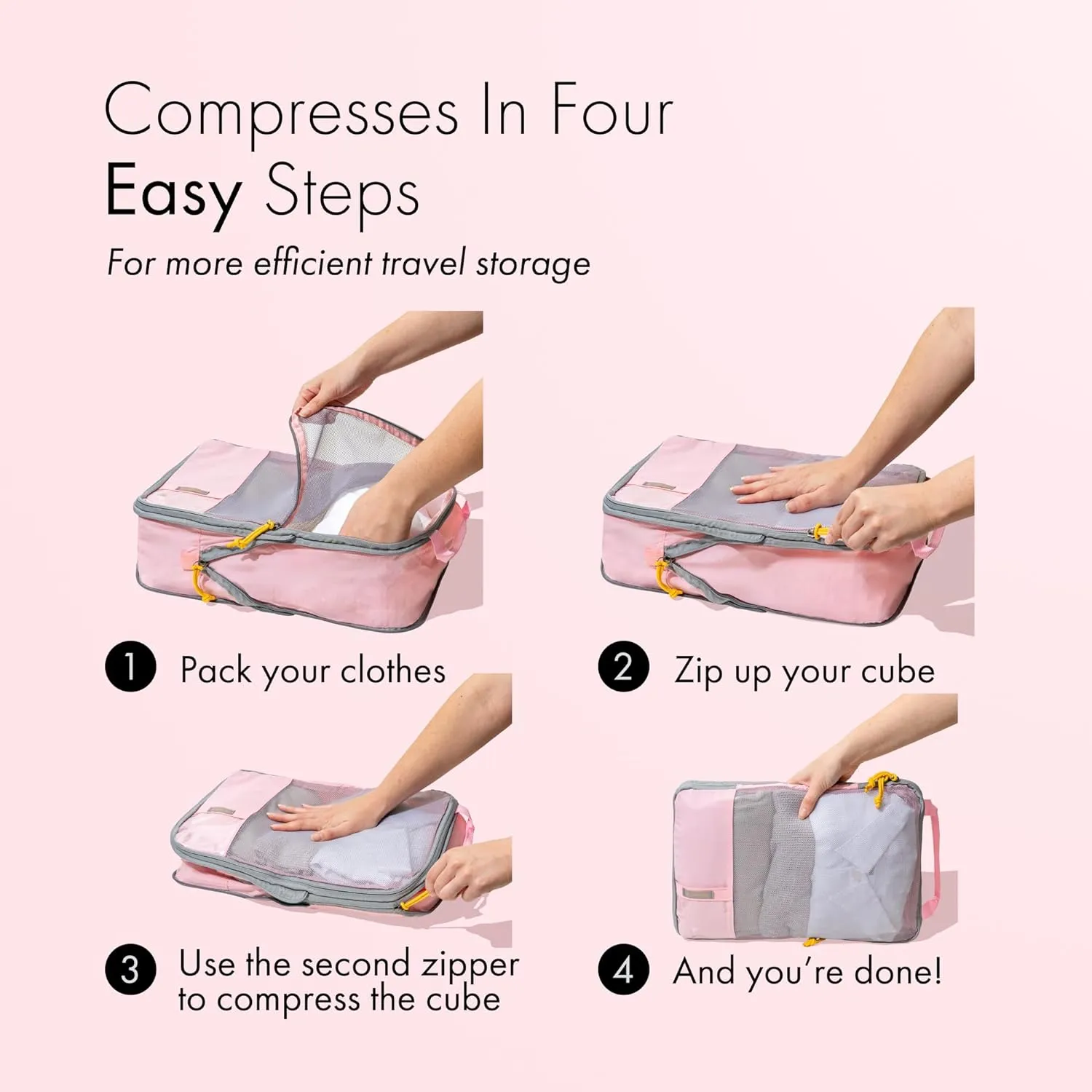 Compresses In Four
Easy Steps

For more efficient travel storage

1 Pack your clothes

2 Zip up your cube

3 Use the second zipper to compress the cube

4 And you're done!